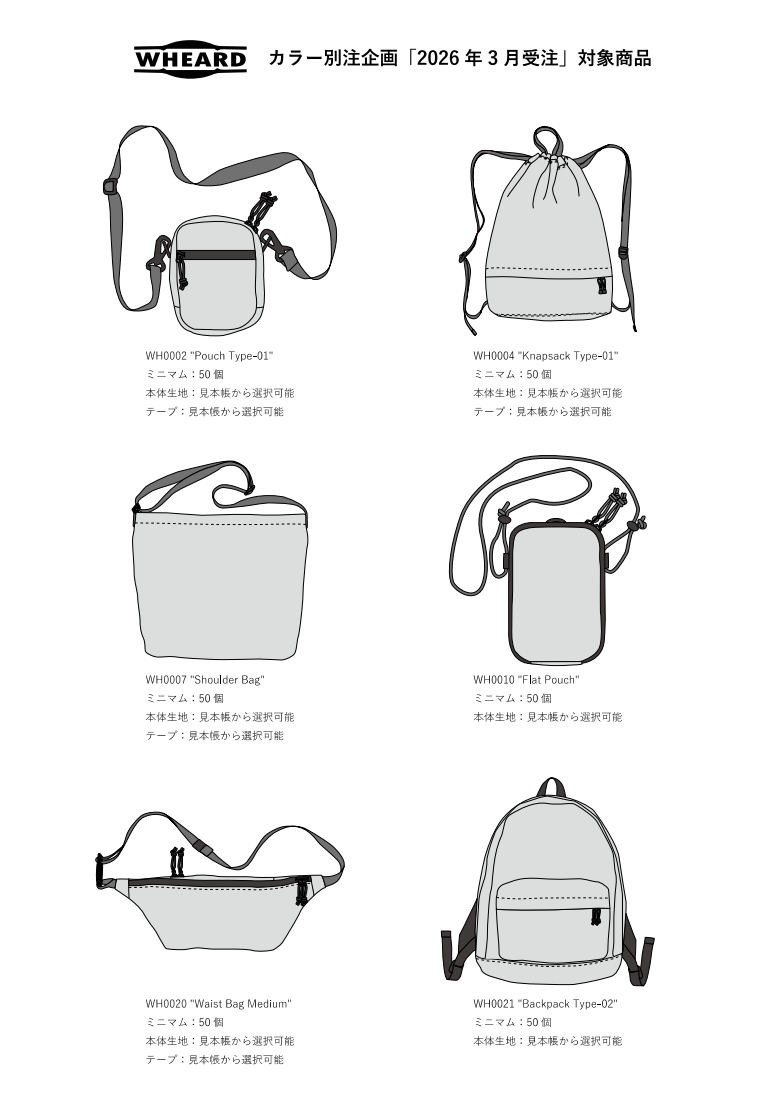 WHEARD カラー別注企画「2026 年 3 月受注」対象商品

WH0002 "Pouch Type-01"
ミニマム：50 個
本体生地：見本帳から選択可能
テープ：見本帳から選択可能

WH0004 "Knapsack Type-01"
ミニマム：50 個
本体生地：見本帳から選択可能
テープ：見本帳から選択可能

WH0007 "Shoulder Bag"
ミニマム：50 個
本体生地：見本帳から選択可能
テープ：見本帳から選択可能

WH0010 "Flat Pouch"
ミニマム：50 個
本体生地：見本帳から選択可能

WH0020 "Waist Bag Medium"
ミニマム：50 個
本体生地：見本帳から選択可能
テープ：見本帳から選択可能

WH0021 "Backpack Type-02"
ミニマム：50 個
本体生地：見本帳から選択可能